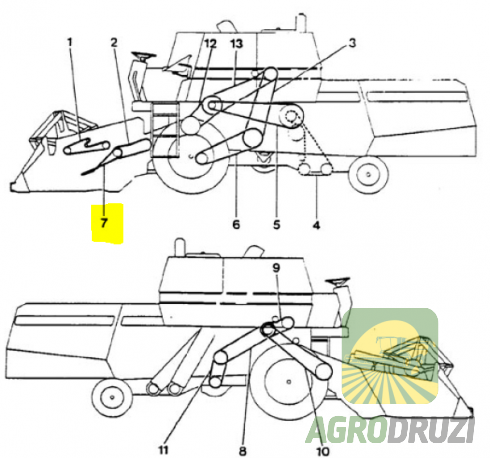 1
2
12
13
3
7
6
5
4
9
11
8
10
AGRODRUZI