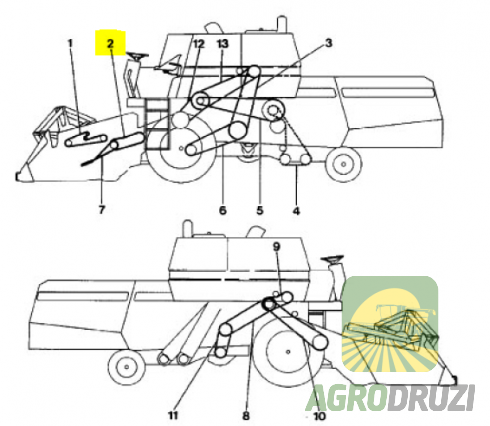 1
2
12
13
3
7
6
5
4
9
11
8
10
AGRODRUZI