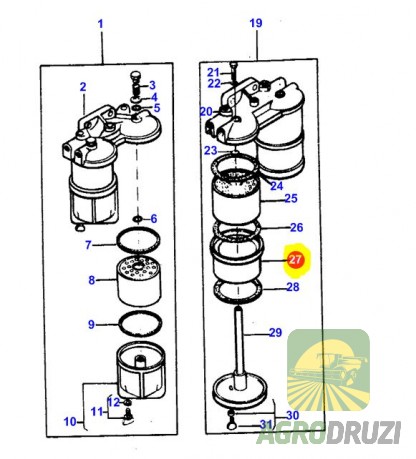 1
2
3
4
5
6
7
8
9
10
11
12
19
21
22
20
23
24
25
26
27
28
29
30
31
AGRODRUZI