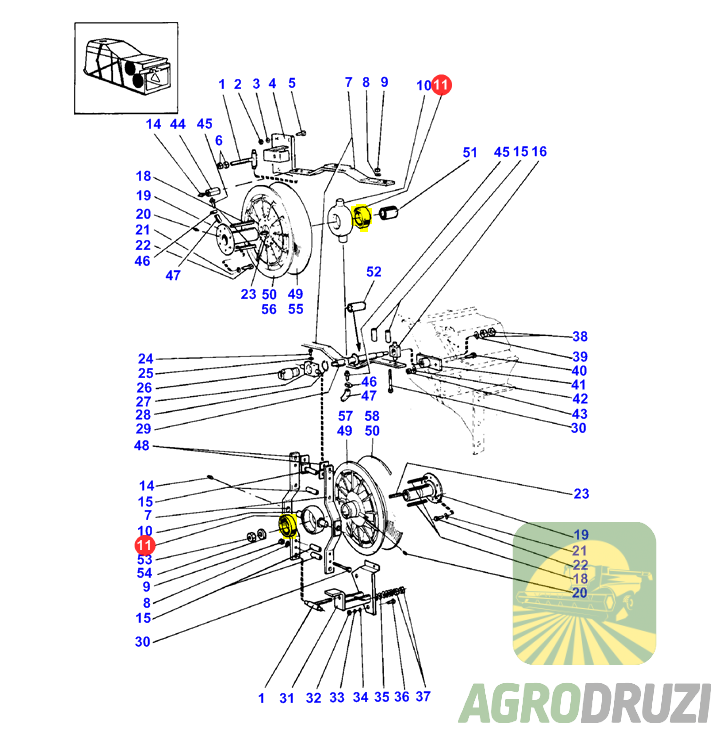 1 2 3 4 5
7 8 9
10 11
14 44 45
6
51
45 15 16
18
19
20
21
22
46
47
23 50 49
56 55
52
38
39
40
41
42
43
30
24
25
26
27
28
29
46
47
57 58
49 50
48
14
15
7
10
11
53
54
9
8
15
30
23
19
21
22
18
20
1 31 32 33 34 35 36 37
AGRODRUZI