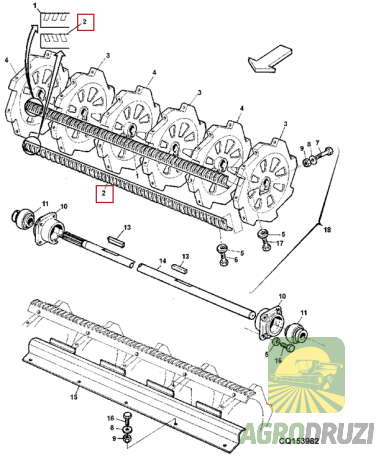 1
2
4
3
4
3
4
3
9 8 7
2
11
10
13
5
17
18
5
6
14
13
10
11
6
16
15
16
8
9
AGRODRUZI
CQ153982