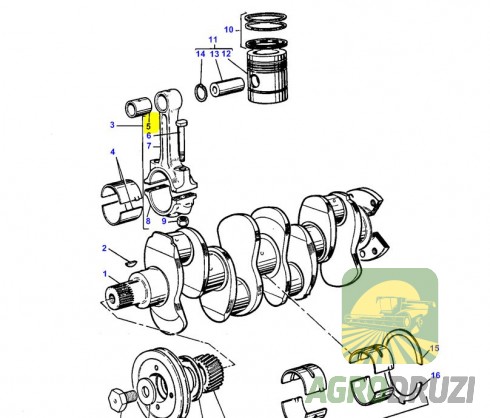 10
11
14 13 12
3
5
6
7
4
8
9
2
1
15
16
AGRODRUZI