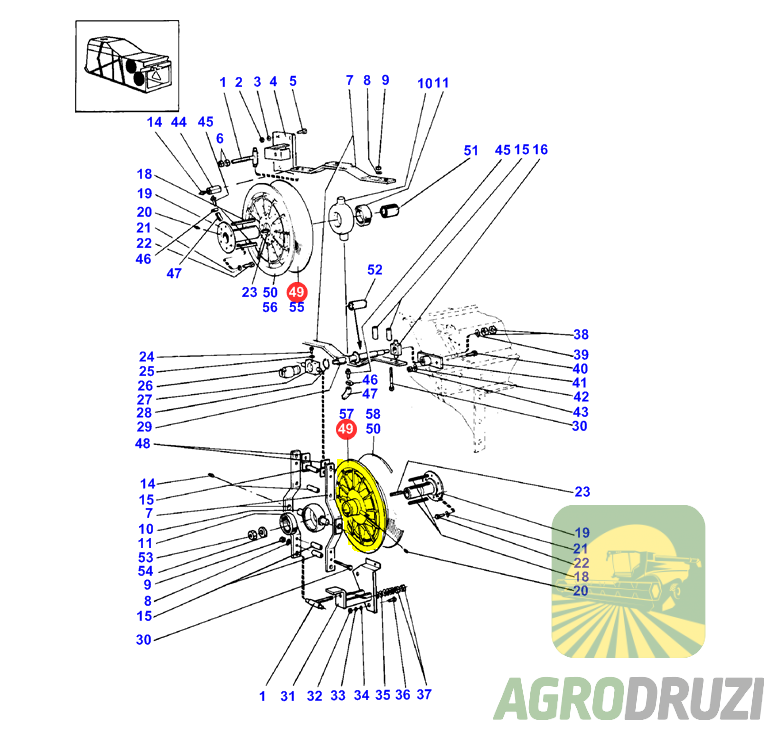 1 2 3 4 5 7 8 9 10 11
14 44 45
6
51 45 15 16
18
19
20
21
22
46
47
23 50 49
56 55
52
38
39
40
41
42
43
30
24
25
26
27
28
29
46
47
57 58
49 50
48
14
15
7
10
11
53
54
9
8
15
30
23
19
21
22
18
20
1 31 32 33 34 35 36 37
AGRODRUZI