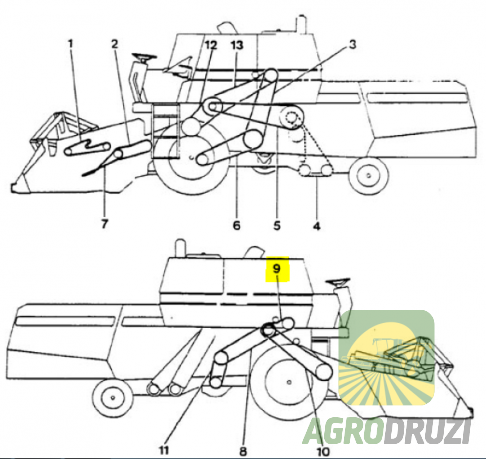 1
2
12
13
3
7
6
5
4
9
11
8
10
AGRODRUZI