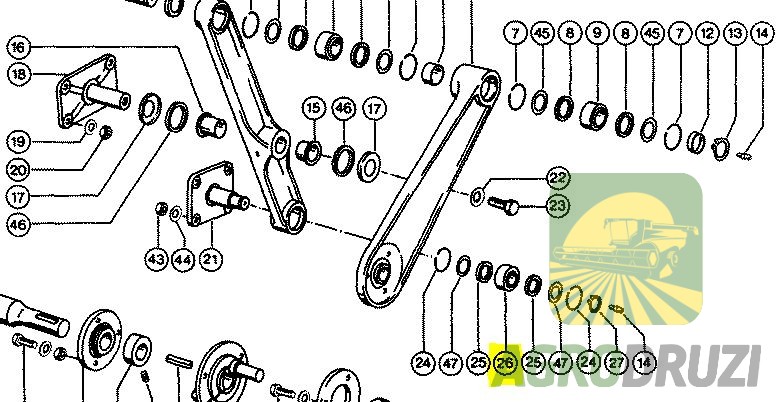 16
18
19
20
17
46
15
46
17
7
45
8
9
8
45
7
12
13
14
22
23
43
44
21
24
47
25
26
25
47
24
27
14
AGRODRUZI