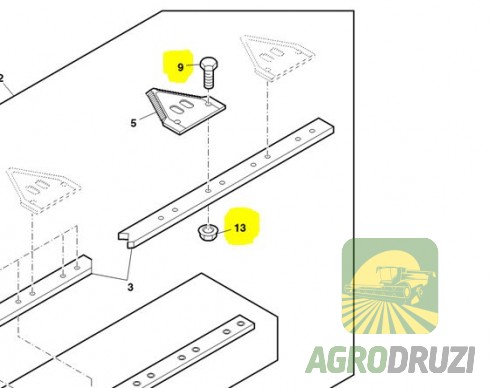 2
9
5
13
3
AGRODRUZI