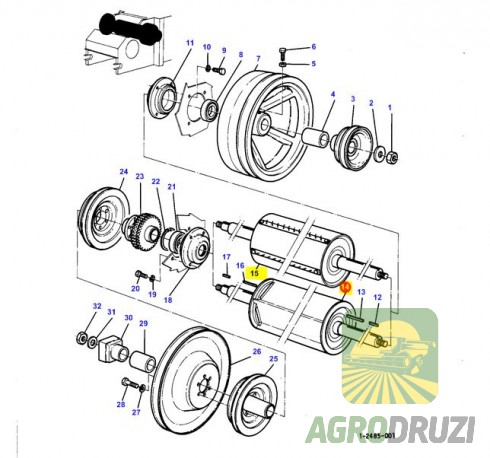 11
10
9
8
7
6
5
4
3
2
1
24
23
22
21
17
16
15
14
13
12
20
19
18
32
31
30
29
26
25
28
27
AGRODRUZI
1-2485-001