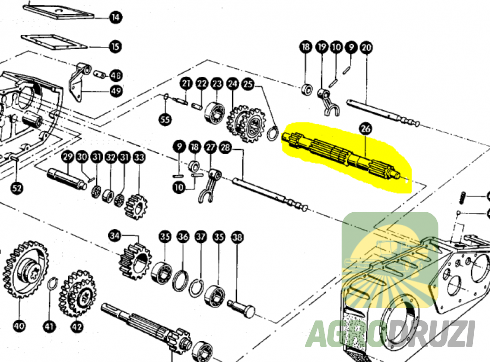 14
15
48
49
18 19 10 9 20
21 22 23 24 25
55
26
9 18 27 28
10
29 30 31 32 31 33
52
34
35 36 37 35 38
40 41 42
AGRODRUZI