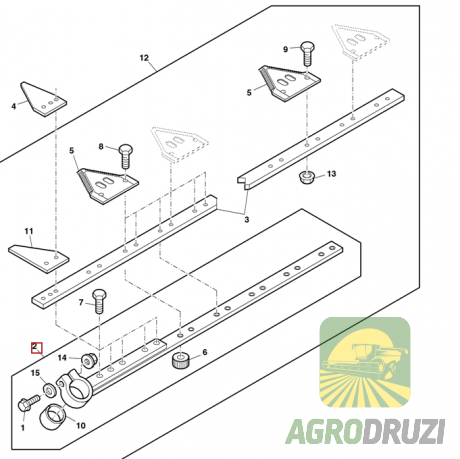 12
9
4
5
8
5
13
3
11
7
2
14
6
15
1
10
AGRODRUZI