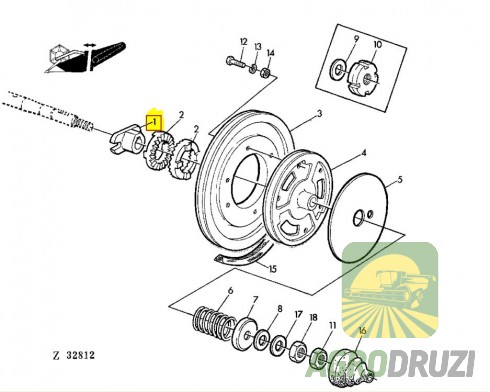 12
13
14
9
10
1
2
2
3
4
5
15
6
7
8
17
18
11
16
Z 32812
AGRODRUZI