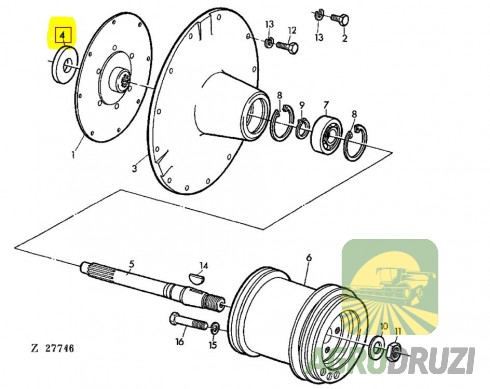 4

13
12
13
2
8
9
7
8
1
3
5
14
6
16
15
10
11
Z 27746
AGRODRUZI