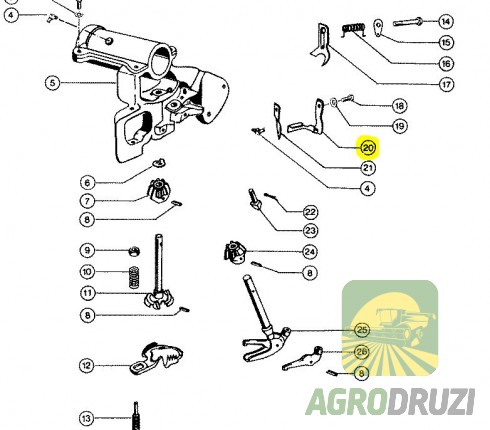 4
5
6
7
8
9
10
11
8
12
13
14
15
16
17
18
19
20
21
4
22
23
24
8
25
26
8
AGRODRUZI