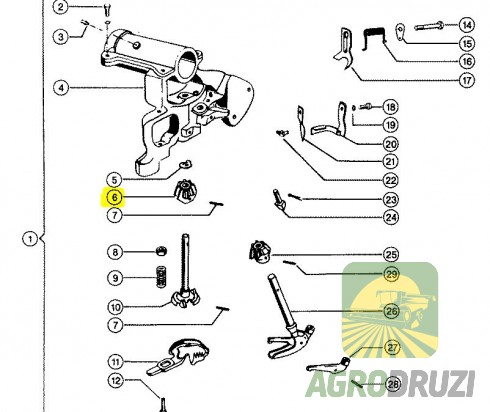 2
3
4
5
6
7
1
8
9
10
7
11
12
14
15
16
17
18
19
20
21
22
23
24
25
29
26
27
28
AGRODRUZI