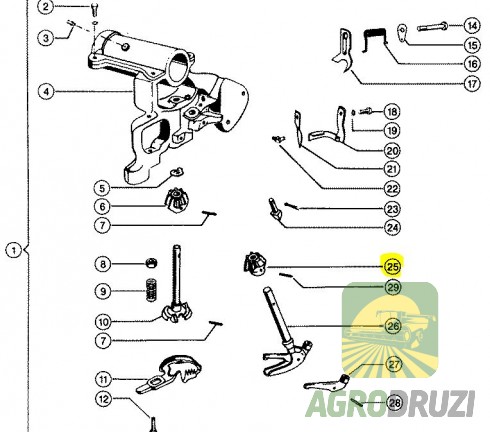 2
3
4
5
6
7
1
8
9
10
7
11
12
14
15
16
17
18
19
20
21
22
23
24
25
29
26
27
28
AGRODRUZI